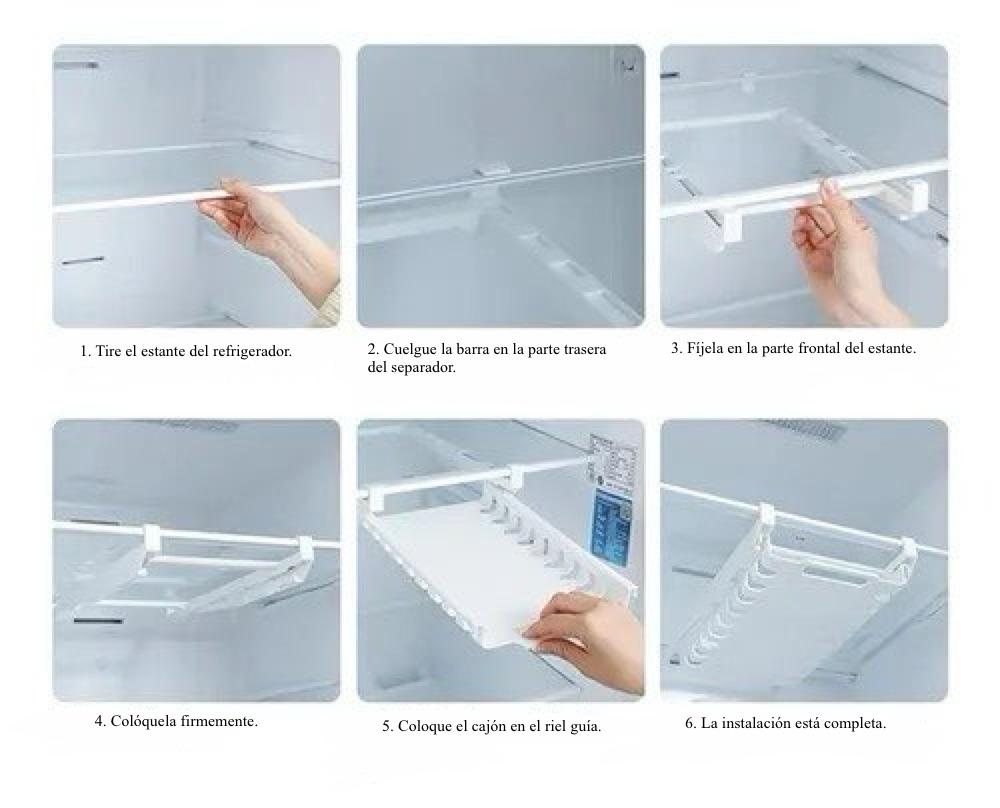 1. Tire el estante del refrigerador.

2. Cuelgue la barra en la parte trasera del separador.

3. Fíjela en la parte frontal del estante.

4. Colóquela firmemente.

5. Coloque el cajón en el riel guía.

6. La instalación está completa.